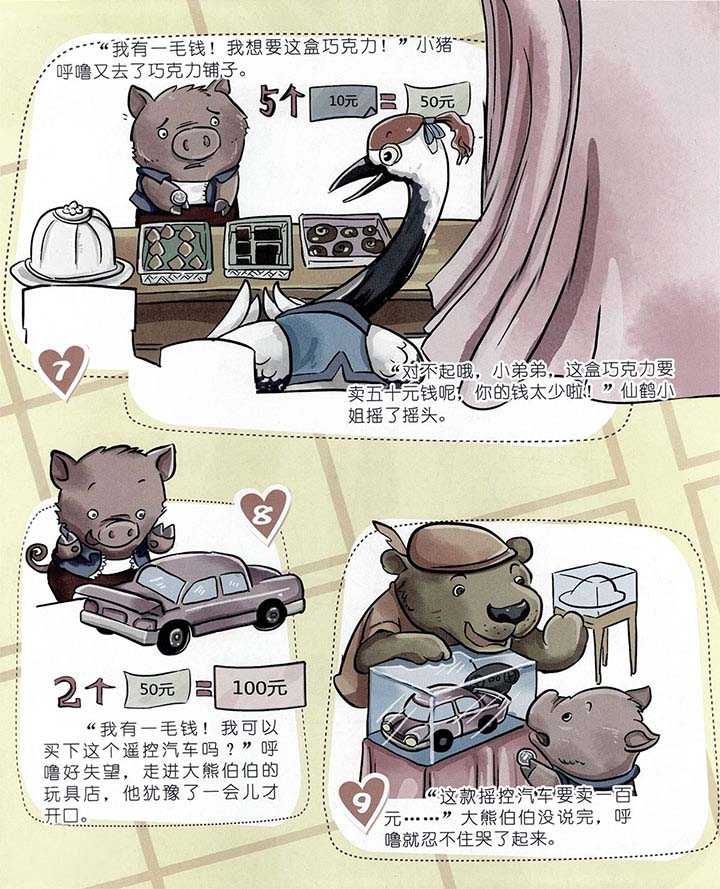 “我有一毛钱！我想要这盒巧克力！”小猪呼噜又去了巧克力铺子。

5个 10元 = 50元

7

“对不起哦，小弟弟，这盒巧克力要卖五十元钱呢，你的钱太少啦！”仙鹤小姐摇了摇头。

8

2个 50元 = 100元

“我有一毛钱！我可以买下这个遥控汽车吗？”呼噜好失望，走进大熊伯伯的玩具店，他犹豫了一会儿才开口。

9

“这款摇控汽车要卖一百元……”大熊伯伯没说完，呼噜就忍不住哭了起来。